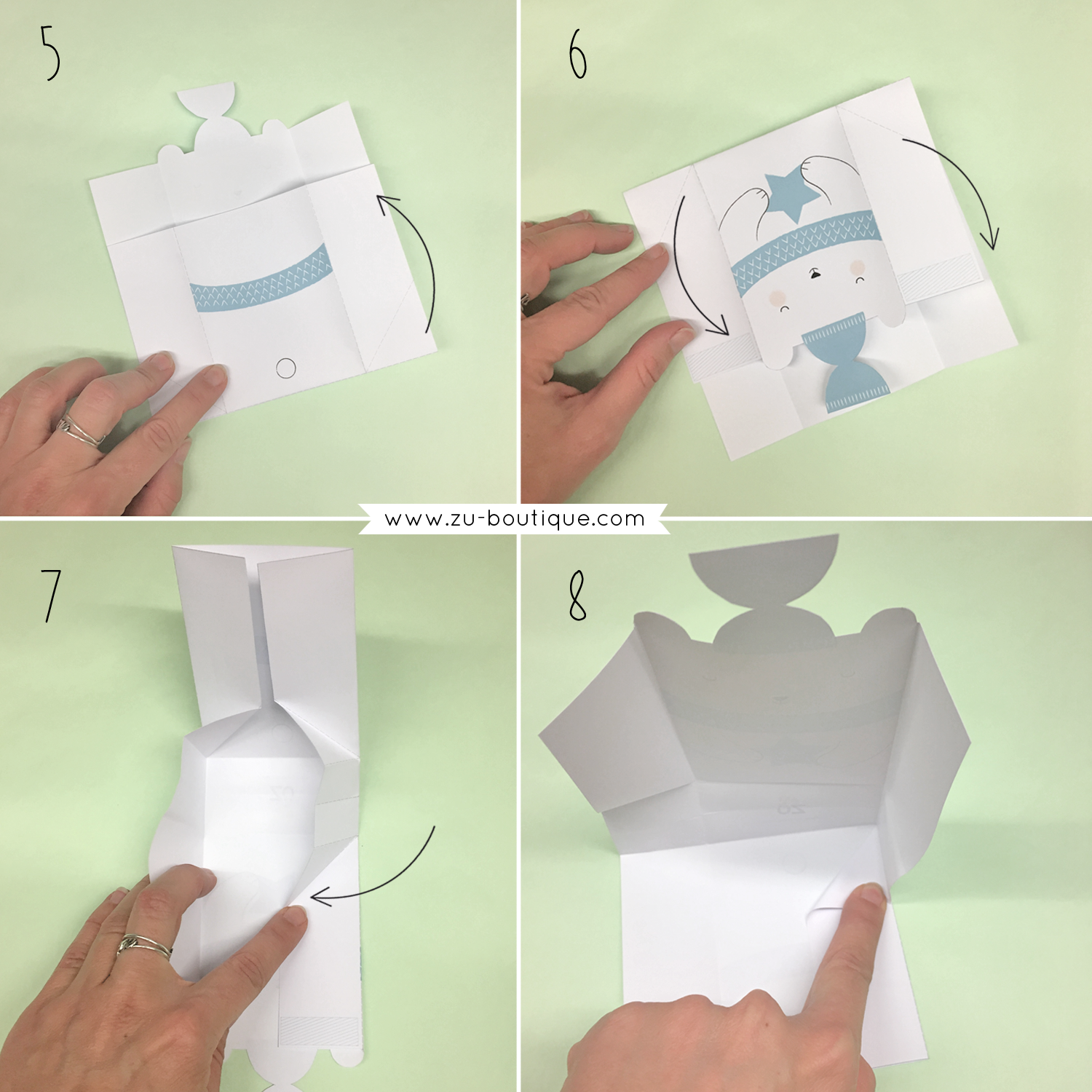 5

6

www.zu-boutique.com

7

8